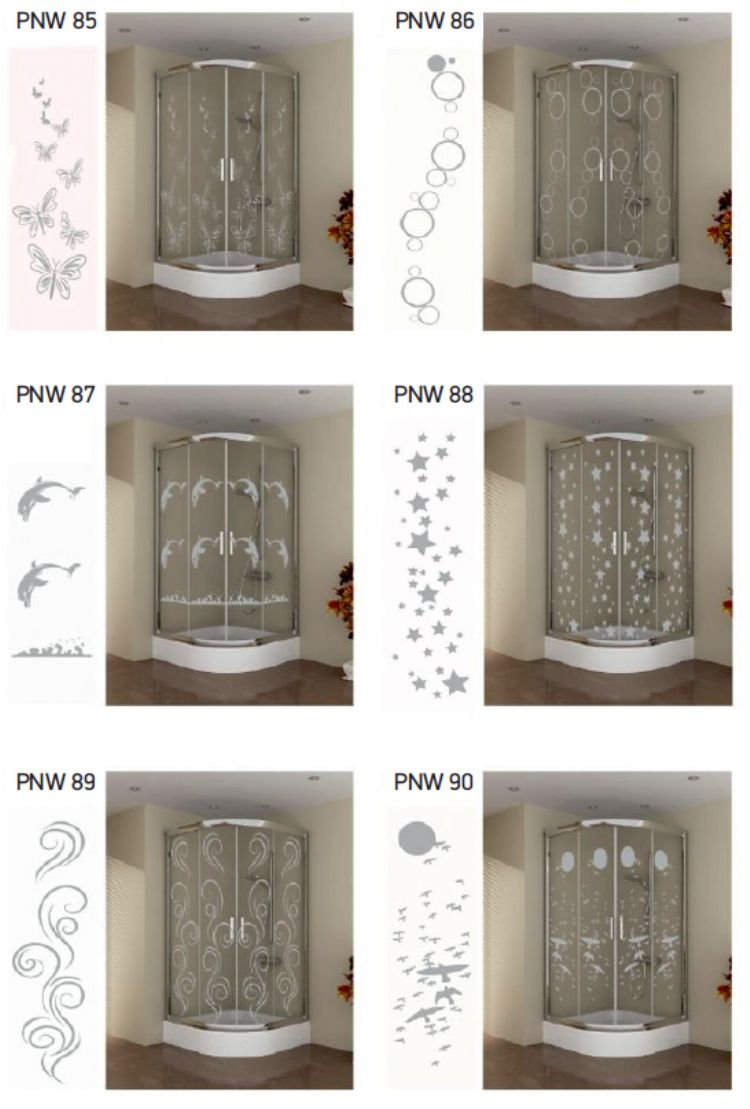 PNW 85

PNW 86

PNW 87

PNW 88

PNW 89

PNW 90